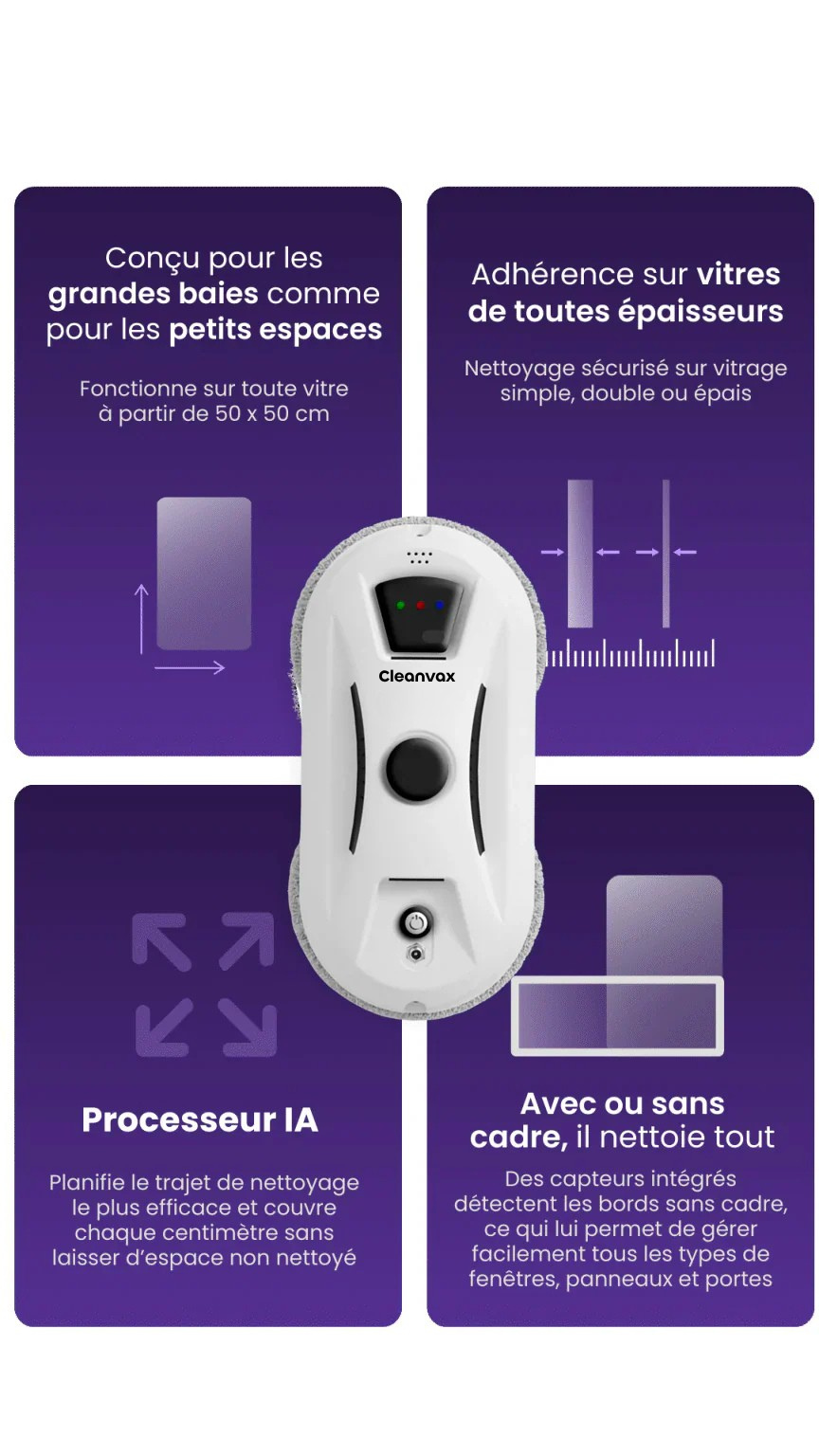 Conçu pour les grandes baies comme pour les petits espaces

Fonctionne sur toute vitre à partir de 50 x 50 cm

Adhérence sur vitres de toutes épaisseurs

Nettoyage sécurisé sur vitrage simple, double ou épais

Cleanvax

Processeur IA

Planifie le trajet de nettoyage le plus efficace et couvre chaque centimètre sans laisser d'espace non nettoyé

Avec ou sans cadre, il nettoie tout

Des capteurs intégrés détectent les bords sans cadre, ce qui lui permet de gérer facilement tous les types de fenêtres, panneaux et portes